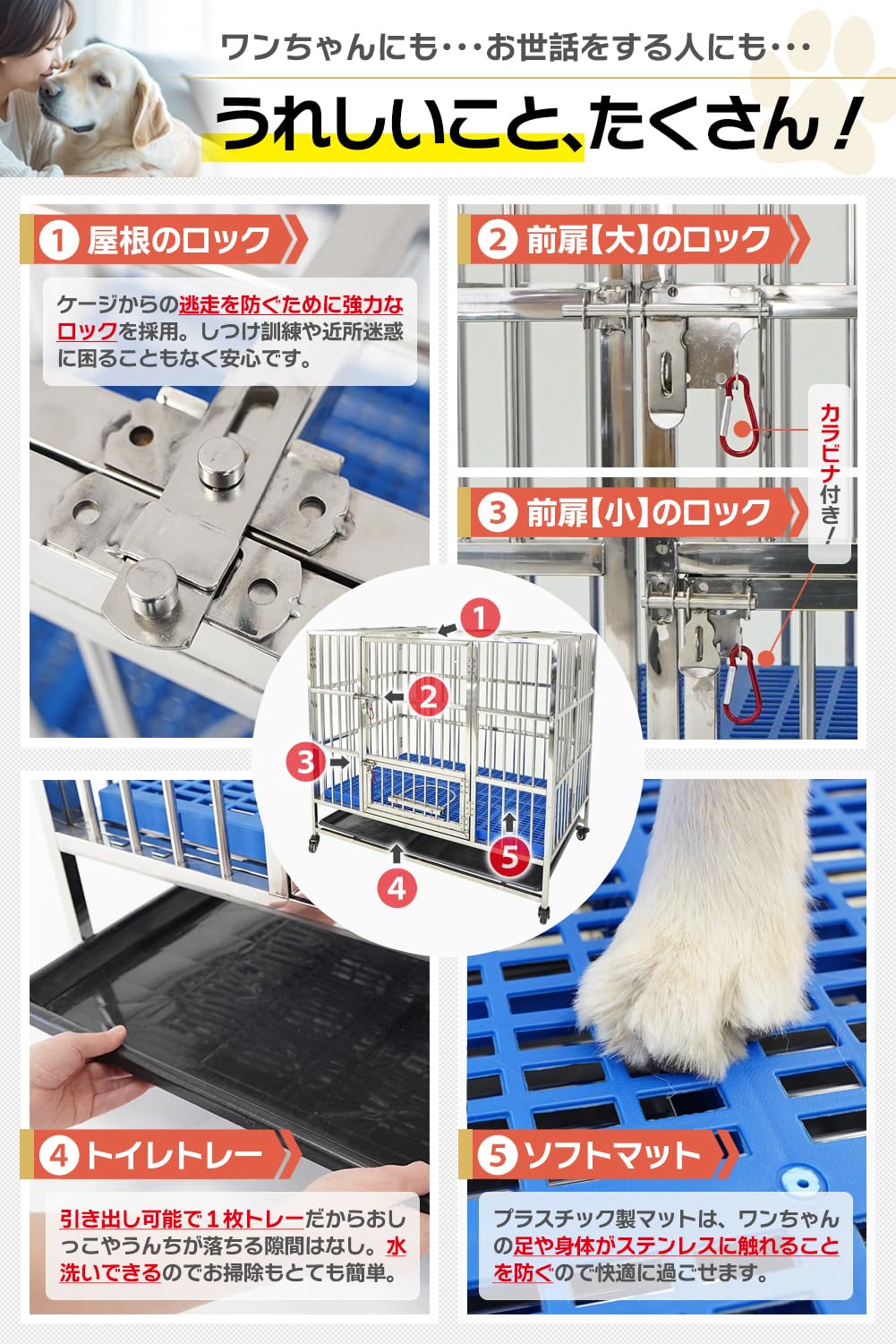 ワンちゃんにも･･･お世話をする人にも･･･

うれしいこと、たくさん！

1 屋根のロック

ケージからの逃走を防ぐために強力なロックを採用。しつけ訓練や近所迷惑に困ることもなく安心です。

2 前扉【大】のロック

カラビナ付き！

3 前扉【小】のロック

1

2

3

4

5

4 トイレトレー

引き出し可能で１枚トレーだからおしっこやうんちが落ちる隙間はなし。水洗いできるのでお掃除もとても簡単。

5 ソフトマット

プラスチック製マットは、ワンちゃんの足や身体がステンレスに触れることを防ぐので快適に過ごせます。